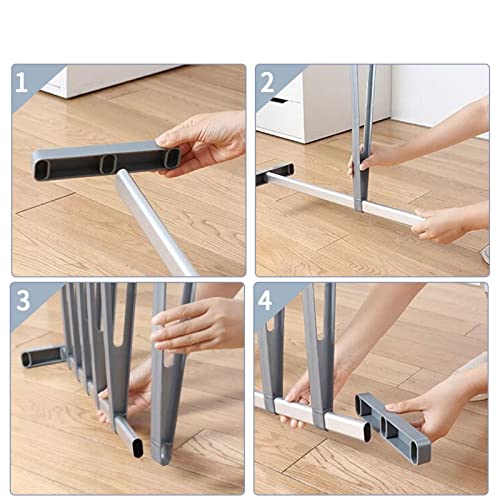 1

2

3

4