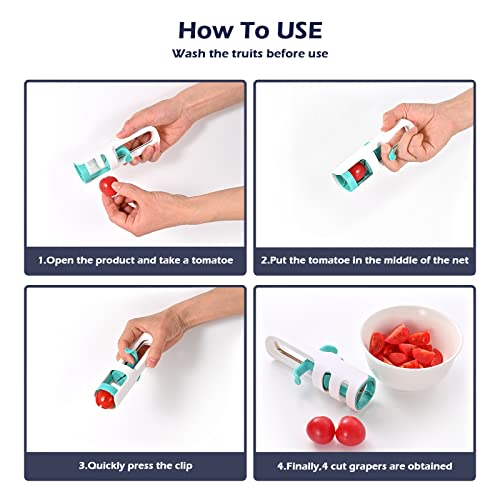 How To USE
Wash the truits before use

1.Open the product and take a tomatoe

2.Put the tomatoe in the middle of the net

3.Quickly press the clip

4.Finally,4 cut grapers are obtained