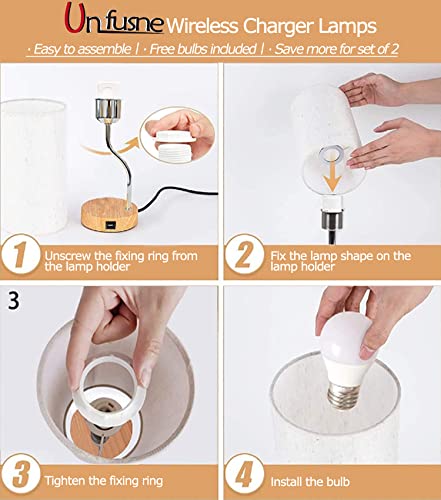 Unfusne Wireless Charger Lamps

· Easy to assemble | · Free bulbs included | · Save more for set of 2

1 Unscrew the fixing ring from the lamp holder

2 Fix the lamp shape on the lamp holder

3

3 Tighten the fixing ring

4 Install the bulb