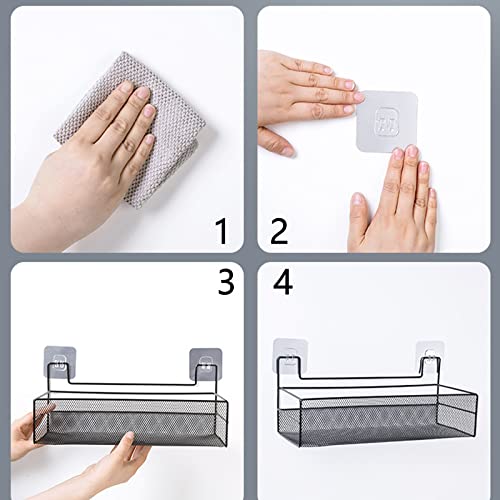 1

2

3

4