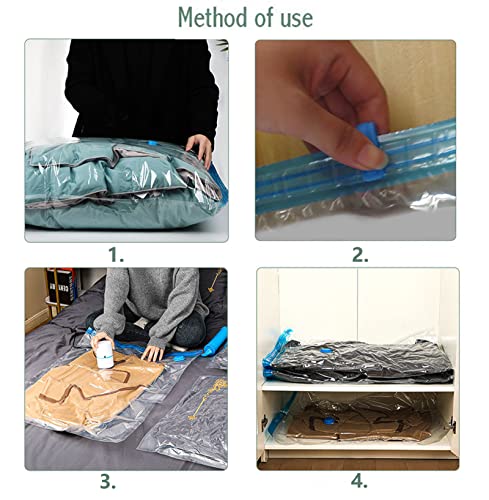 Method of use

1.

2.

3.

4.