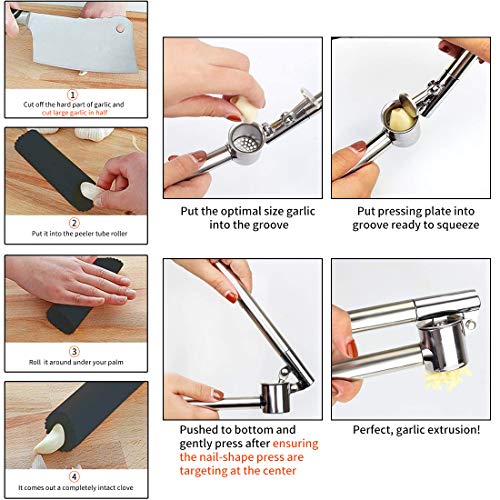 1
Cut off the hard part of garlic and cut large garlic in half

2
Put it into the peeler tube roller

3
Roll it around under your palm

4
It comes out a completely intact clove

Put the optimal size garlic into the groove

Put pressing plate into groove ready to squeeze

Pushed to bottom and gently press after ensuring the nail-shape press are targeting at the center

Perfect, garlic extrusion!