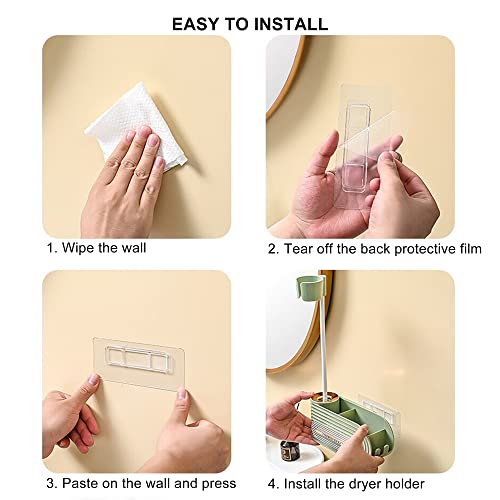 EASY TO INSTALL

1. Wipe the wall

2. Tear off the back protective film

3. Paste on the wall and press

4. Install the dryer holder