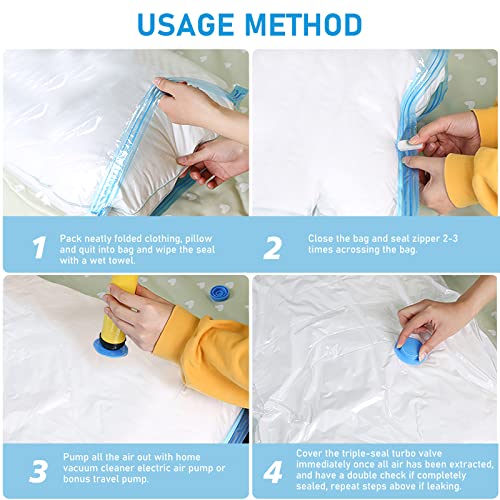 USAGE METHOD

1 Pack neatly folded clothing, pillow and quit into bag and wipe the seal with a wet towel.

2 Close the bag and seal zipper 2-3 times acrossing the bag.

3 Pump all the air out with home vacuum cleaner electric air pump or bonus travel pump.

4 Cover the triple-seal turbo valve immediately once all air has been extracted, and have a double check if completely sealed, repeat steps above if leaking.