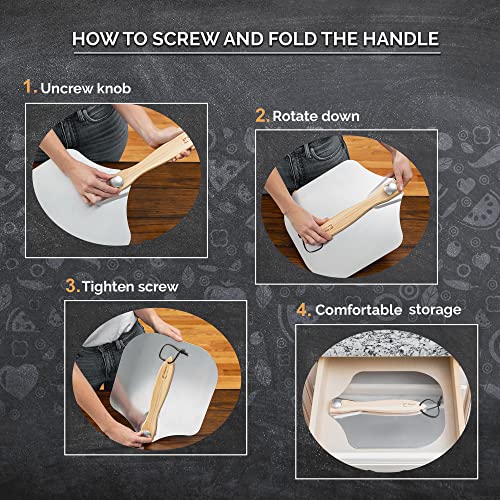 HOW TO SCREW AND FOLD THE HANDLE

1. Uncrew knob

2. Rotate down

3. Tighten screw

4. Comfortable storage