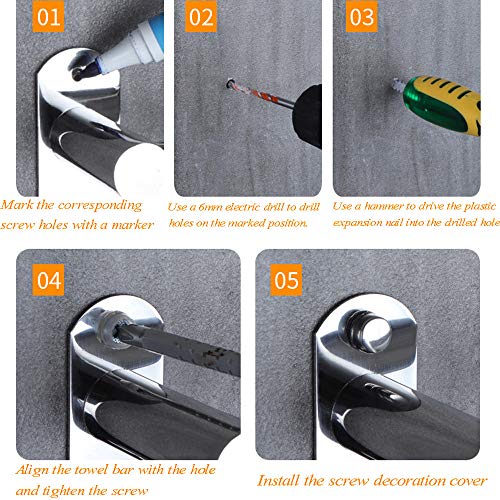 01

Mark the corresponding screw holes with a marker

02

Use a 6mm electric drill to drill holes on the marked position.

03

Use a hammer to drive the plastic expansion nail into the drilled hole

04

Align the towel bar with the hole and tighten the screw

05

Install the screw decoration cover