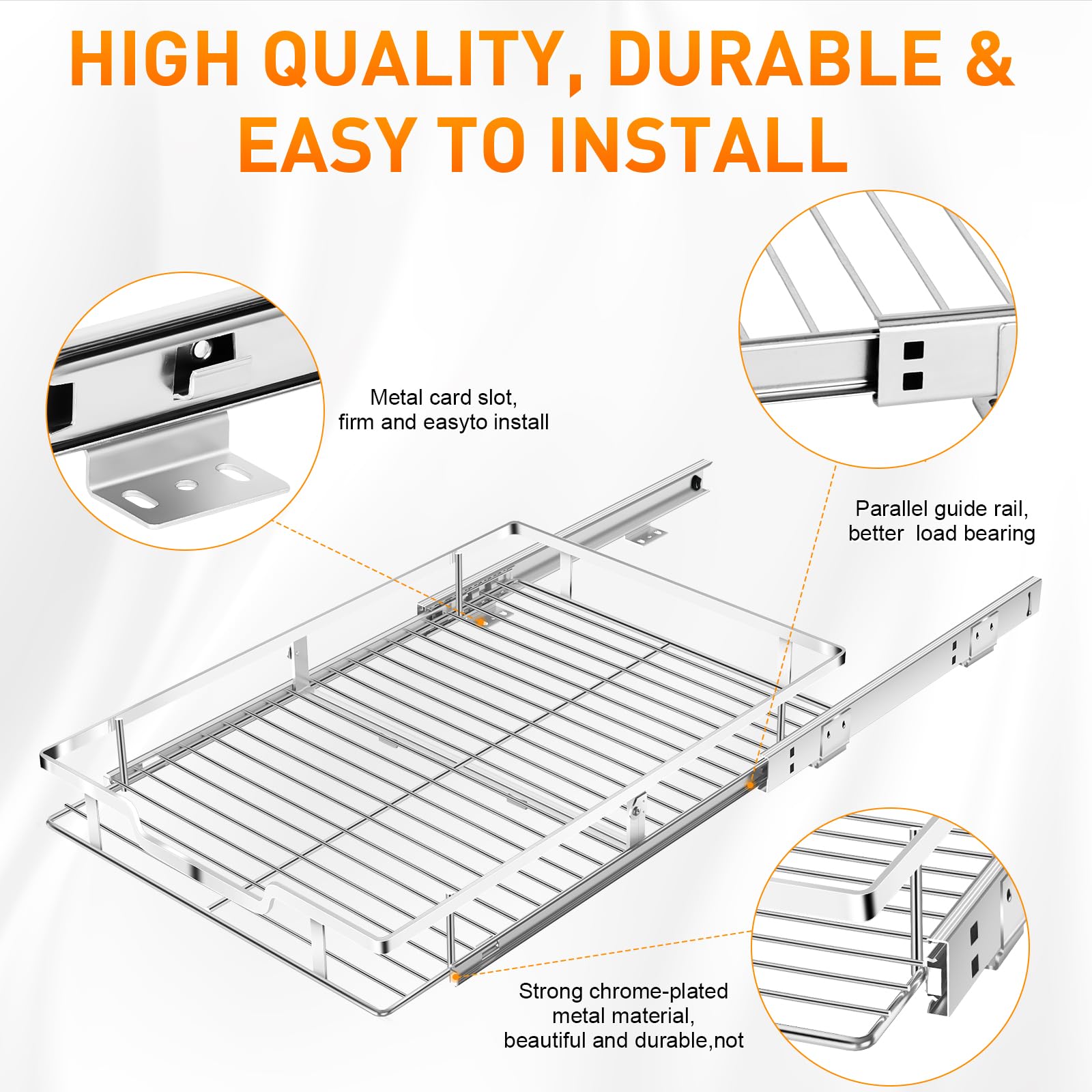 HIGH QUALITY, DURABLE & EASY TO INSTALL

Metal card slot, firm and easyto install

Parallel guide rail, better  load bearing

Strong chrome-plated metal material, beautiful and durable,not