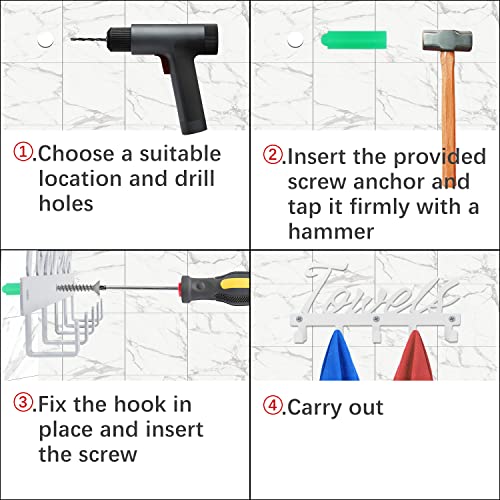 ①.Choose a suitable location and drill holes

②.Insert the provided screw anchor and tap it firmly with a hammer

③.Fix the hook in place and insert the screw

Towels

④.Carry out