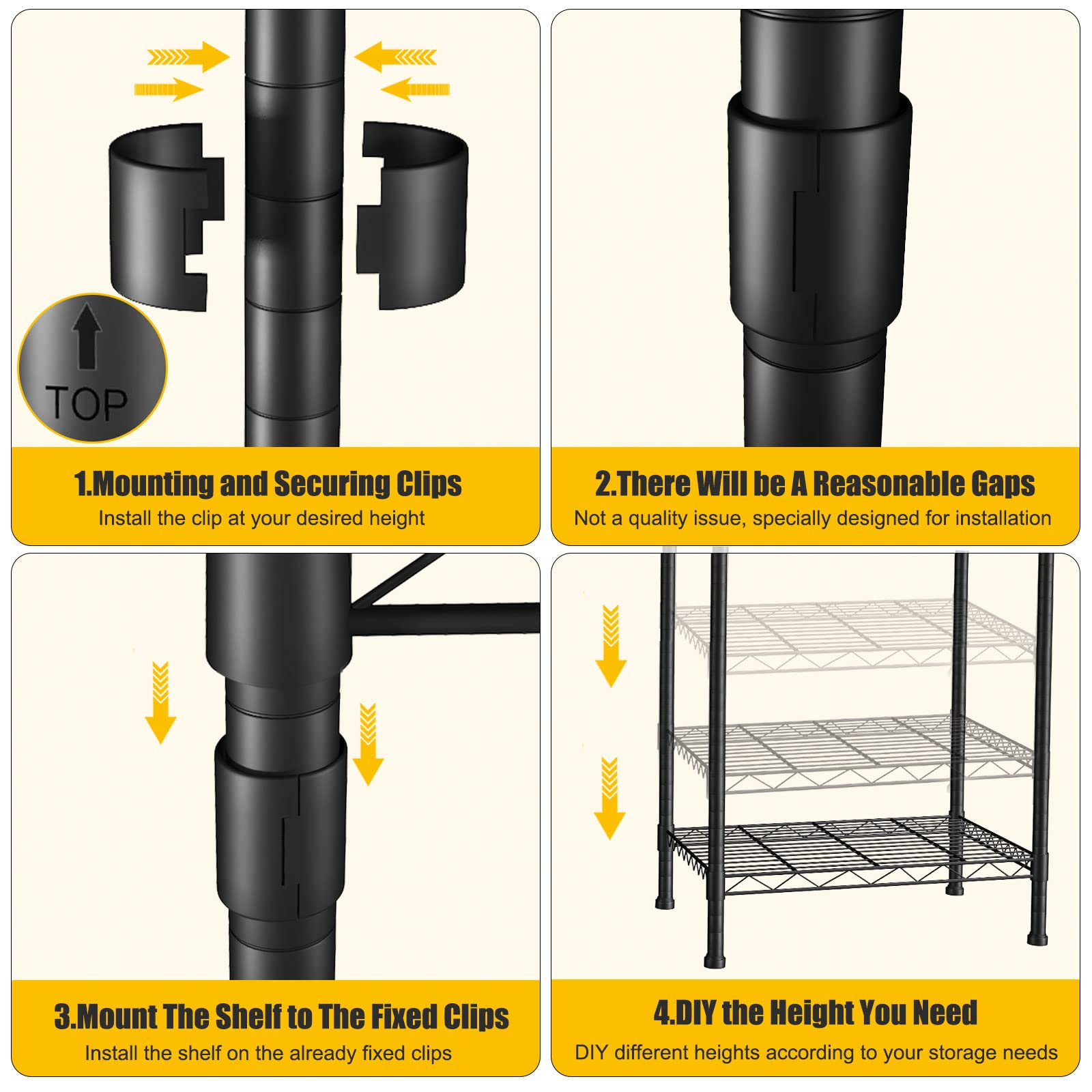 TOP

1.Mounting and Securing Clips
Install the clip at your desired height

2.There Will be A Reasonable Gaps
Not a quality issue, specially designed for installation

3.Mount The Shelf to The Fixed Clips
Install the shelf on the already fixed clips

4.DIY the Height You Need
DIY different heights according to your storage needs