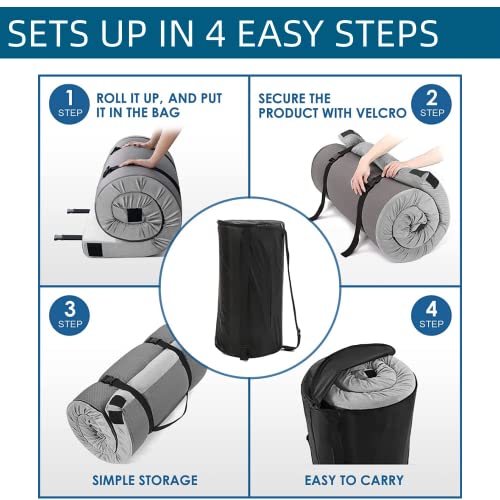 SETS UP IN 4 EASY STEPS

1 STEP

ROLL IT UP, AND PUT IT IN THE BAG

SECURE THE PRODUCT WITH VELCRO

2 STEP

3 STEP

4 STEP

SIMPLE STORAGE

EASY TO CARRY