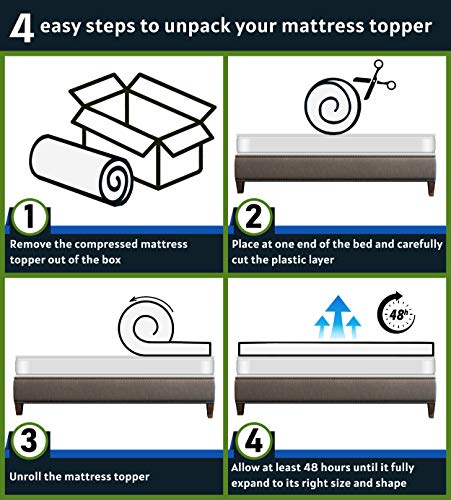 4 easy steps to unpack your mattress topper

1
Remove the compressed mattress topper out of the box

2
Place at one end of the bed and carefully cut the plastic layer

3
Unroll the mattress topper

48h

4
Allow at least 48 hours until it fully expand to its right size and shape