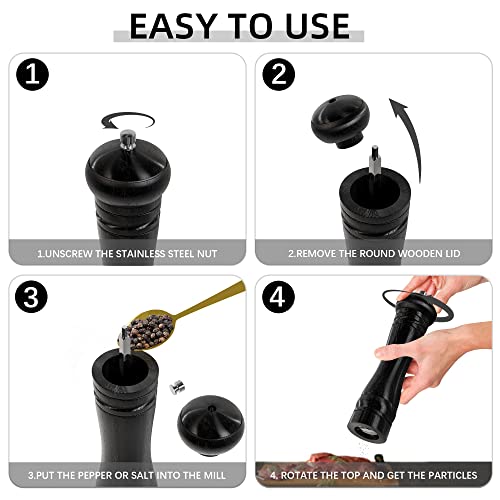 EASY TO USE

1

1.UNSCREW THE STAINLESS STEEL NUT

2

2.REMOVE THE ROUND WOODEN LID

3

3.PUT THE PEPPER OR SALT INTO THE MILL

4

4. ROTATE THE TOP AND GET THE PARTICLES