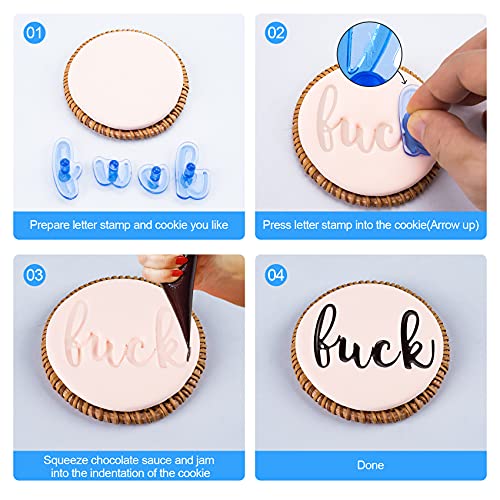 01

Prepare letter stamp and cookie you like

02

fuck

Press letter stamp into the cookie(Arrow up)

03

fuck

Squeeze chocolate sauce and jam into the indentation of the cookie

04

fuck

Done