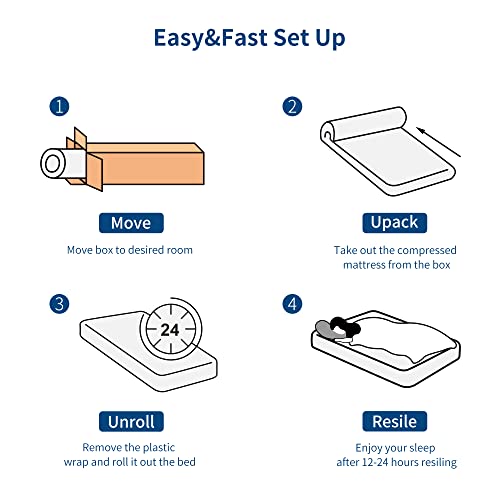 Easy&Fast Set Up

1

Move

Move box to desired room

2

Upack

Take out the compressed mattress from the box

3

24

Unroll

Remove the plastic wrap and roll it out the bed

4

Resile

Enjoy your sleep after 12-24 hours resiling