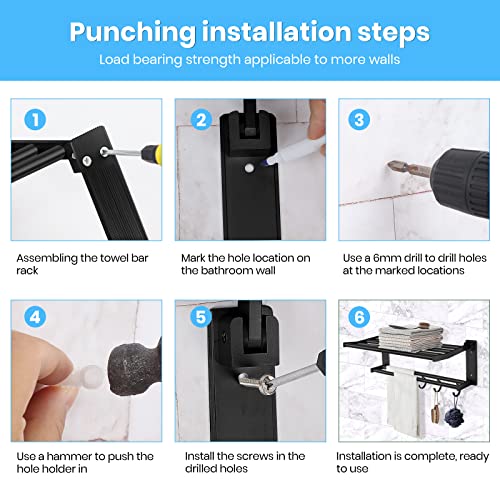 Punching installation steps
Load bearing strength applicable to more walls

1
Assembling the towel bar rack

2
Mark the hole location on the bathroom wall

3
Use a 6mm drill to drill holes at the marked locations

4
Use a hammer to push the hole holder in

5
Install the screws in the drilled holes

6
Installation is complete, ready to use