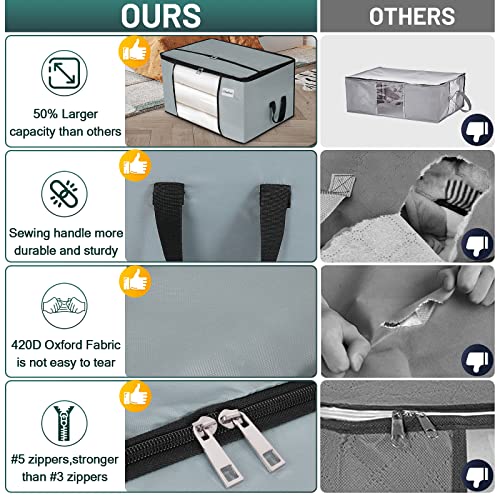 OURS

OTHERS

50% Larger capacity than others

Sewing handle more durable and sturdy

420D Oxford Fabric is not easy to tear

#5 zippers,stronger than #3 zippers