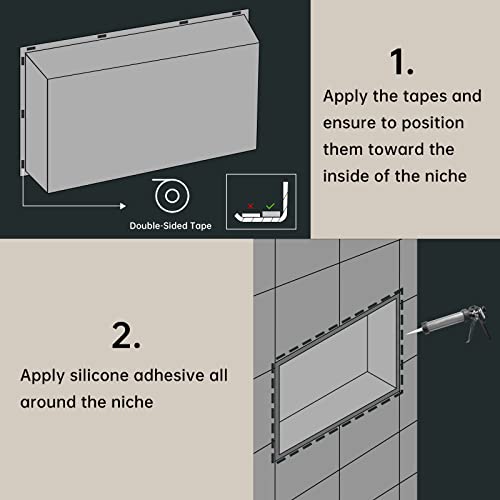 Double-Sided Tape

1.

Apply the tapes and ensure to position them toward the inside of the niche

2.

Apply silicone adhesive all around the niche