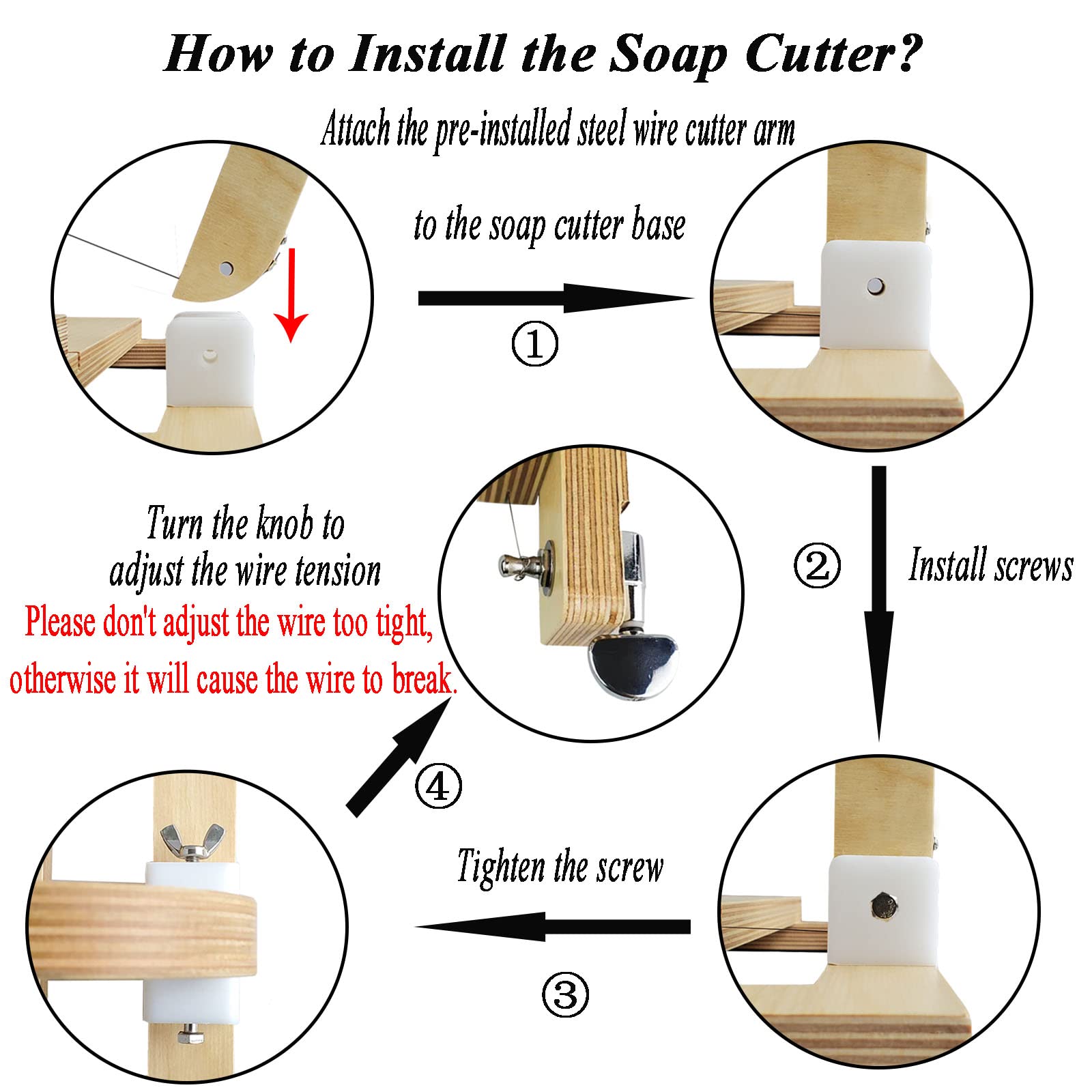 How to Install the Soap Cutter?

Attach the pre-installed steel wire cutter arm

to the soap cutter base

①

②

Install screws

Tighten the screw

③

④

Turn the knob to adjust the wire tension

Please don't adjust the wire too tight, otherwise it will cause the wire to break.