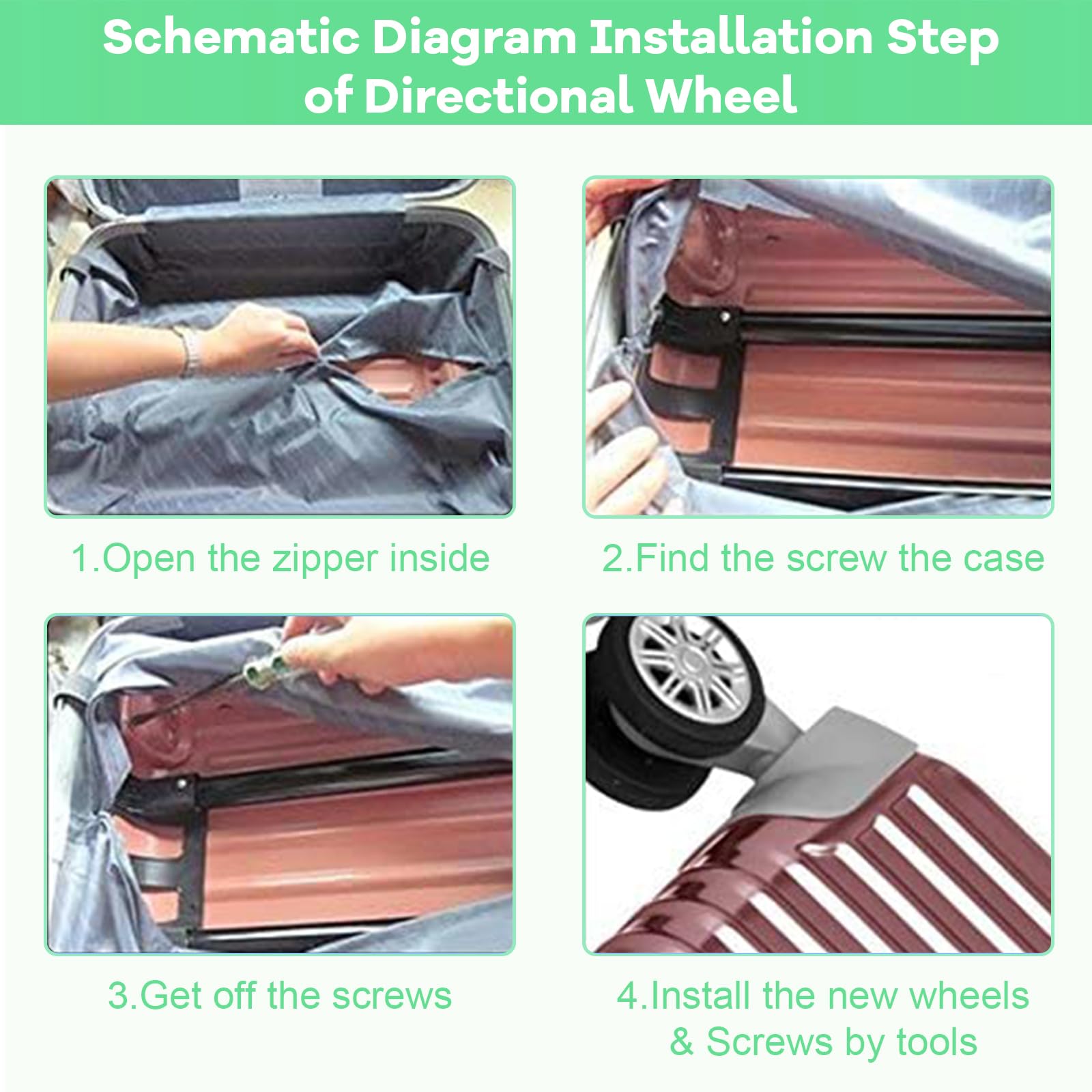 Schematic Diagram Installation Step of Directional Wheel

1.Open the zipper inside

2.Find the screw the case

3.Get off the screws

4.Install the new wheels & Screws by tools