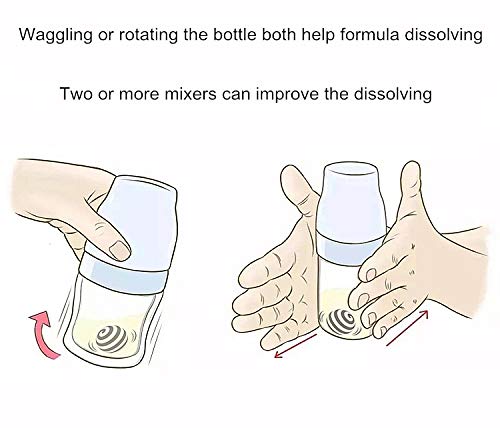 Waggling or rotating the bottle both help formula dissolving

Two or more mixers can improve the dissolving