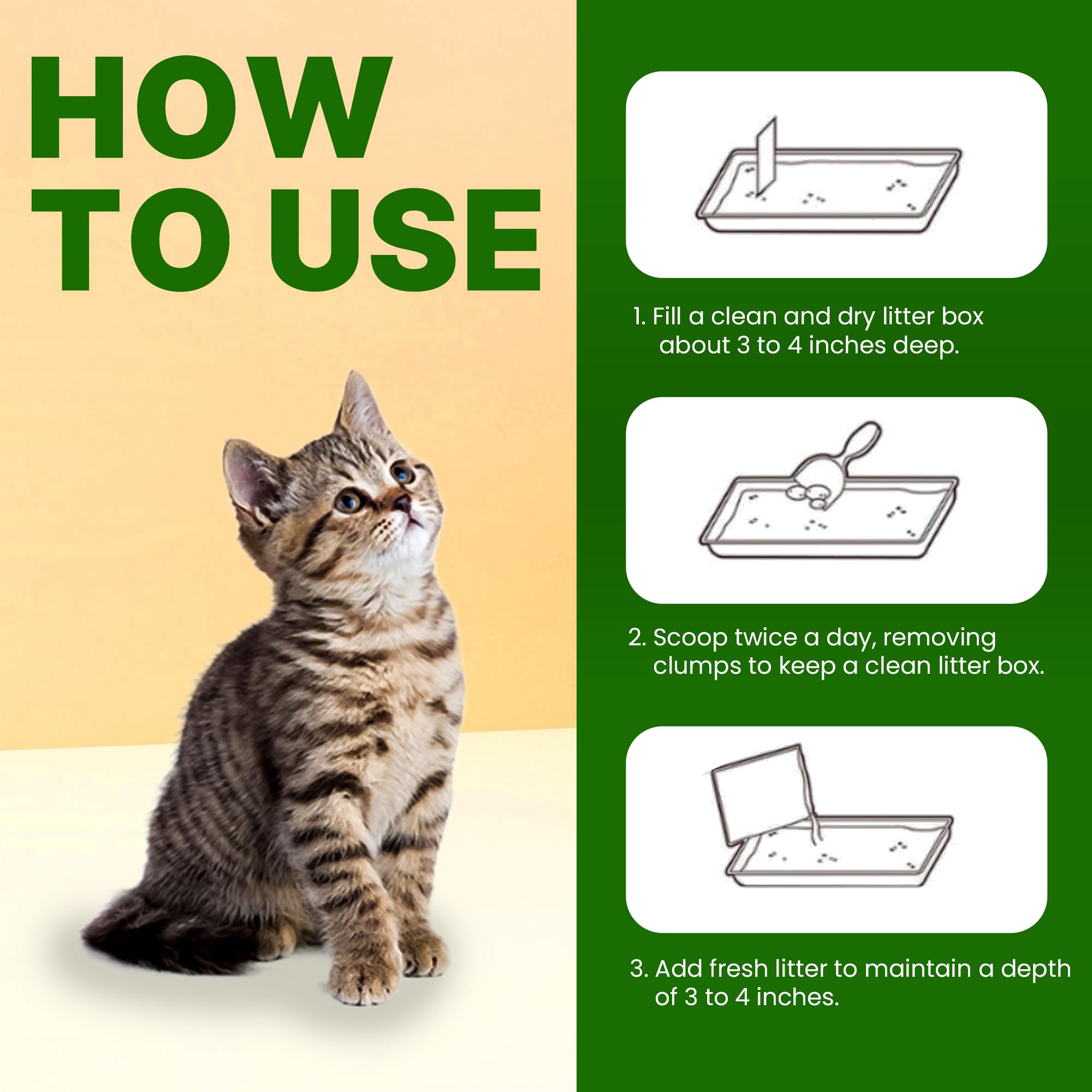 HOW TO USE

1. Fill a clean and dry litter box about 3 to 4 inches deep.

2. Scoop twice a day, removing clumps to keep a clean litter box.

3. Add fresh litter to maintain a depth of 3 to 4 inches.