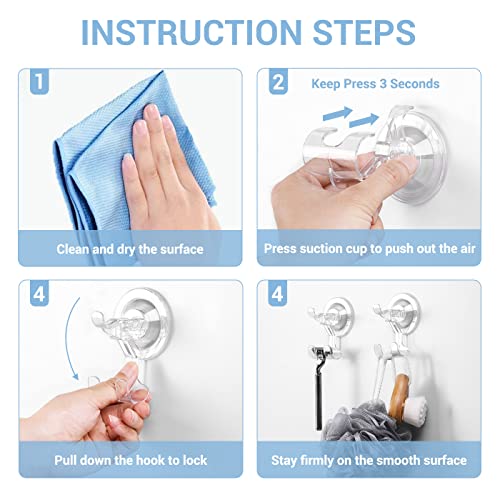 INSTRUCTION STEPS

1

Clean and dry the surface

2

Keep Press 3 Seconds

Press suction cup to push out the air

4

Pull down the hook to lock

4

Stay firmly on the smooth surface