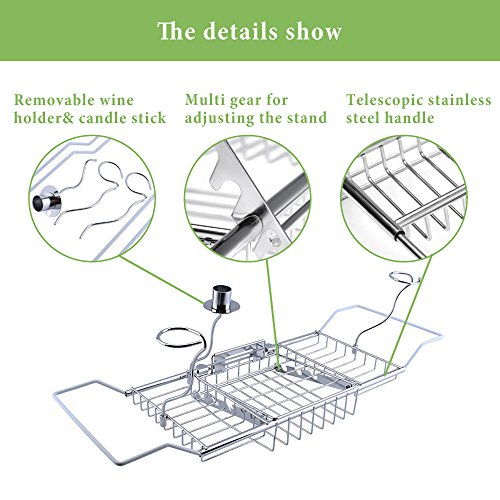 The details show

Removable wine holder& candle stick

Multi gear for adjusting the stand

Telescopic stainless steel handle