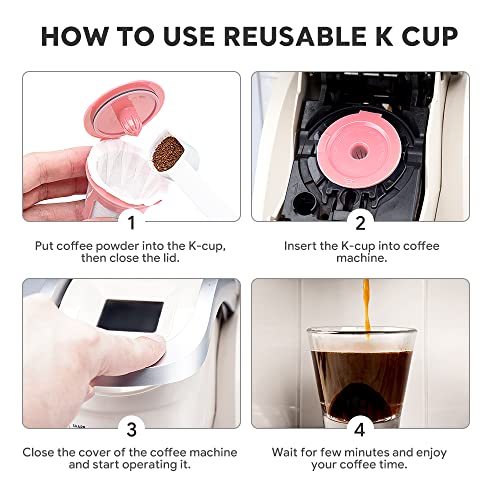 HOW TO USE REUSABLE K CUP

1

Put coffee powder into the K-cup, then close the lid.

2

Insert the K-cup into coffee machine.

3

Close the cover of the coffee machine and start operating it.

4

Wait for few minutes and enjoy your coffee time.