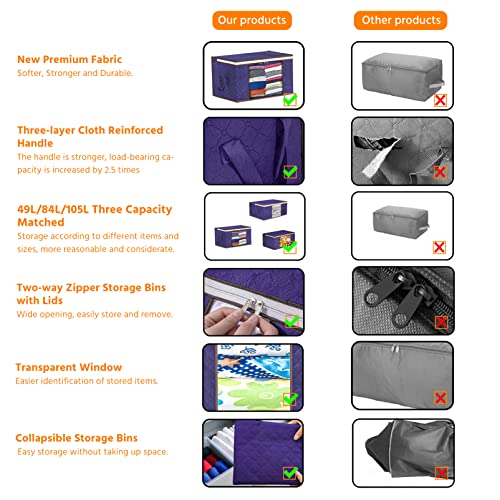 Our products

Other products

New Premium Fabric
Softer, Stronger and Durable.

Three-layer Cloth Reinforced Handle
The handle is stronger, load-bearing capacity is increased by 2.5 times

49L/84L/105L Three Capacity Matched
Storage according to different items and sizes, more reasonable and considerate.

Two-way Zipper Storage Bins with Lids
Wide opening, easily store and remove.

Transparent Window
Easier identification of stored items.

Collapsible Storage Bins
Easy storage without taking up space.