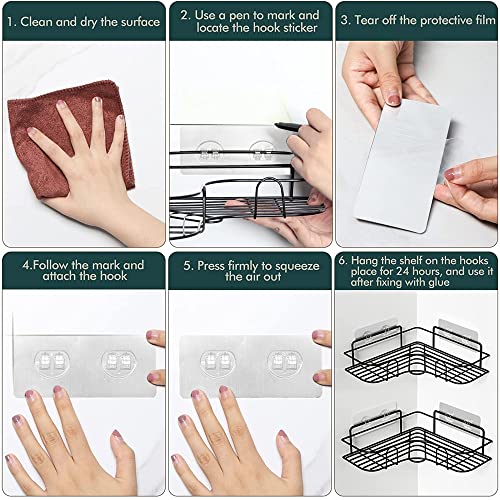 1. Clean and dry the surface

2. Use a pen to mark and locate the hook sticker

3. Tear off the protective film

4.Follow the mark and attach the hook

5. Press firmly to squeeze the air out

6. Hang the shelf on the hooks place for 24 hours, and use it after fixing with glue