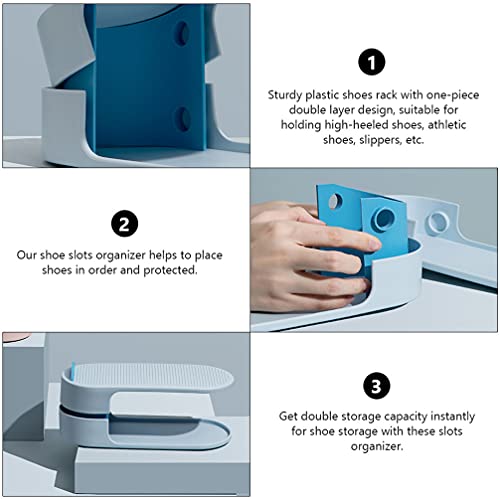 1

Sturdy plastic shoes rack with one-piece double layer design, suitable for holding high-heeled shoes, athletic shoes, slippers, etc.

2

Our shoe slots organizer helps to place shoes in order and protected.

3

Get double storage capacity instantly for shoe storage with these slots organizer.