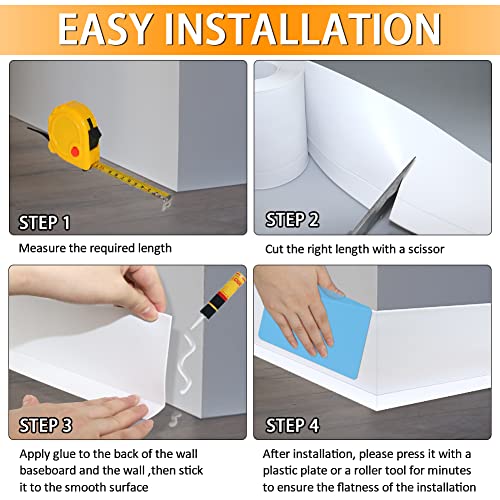 EASY INSTALLATION

STEP 1

Measure the required length

STEP 2

Cut the right length with a scissor

STEP 3

Apply glue to the back of the wall baseboard and the wall ,then stick it to the smooth surface

STEP 4

After installation, please press it with a plastic plate or a roller tool for minutes to ensure the flatness of the installation