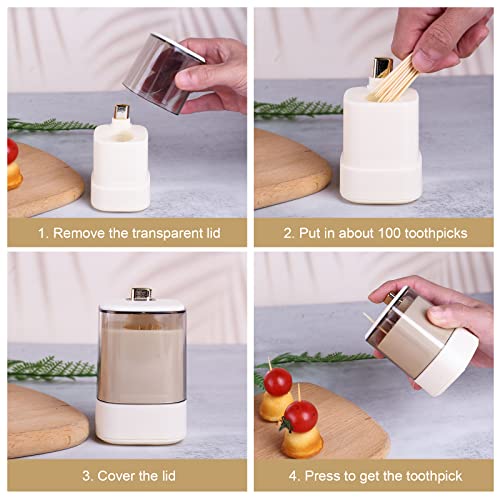 1. Remove the transparent lid

2. Put in about 100 toothpicks

3. Cover the lid

4. Press to get the toothpick