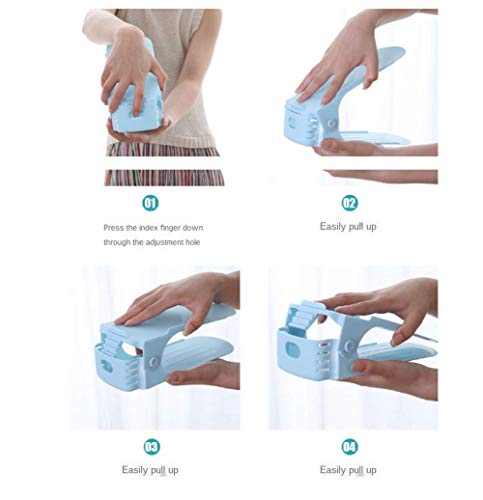 01

Press the index finger down through the adjustment hole

02

Easily pull up

03

Easily pull up

04

Easily pull up