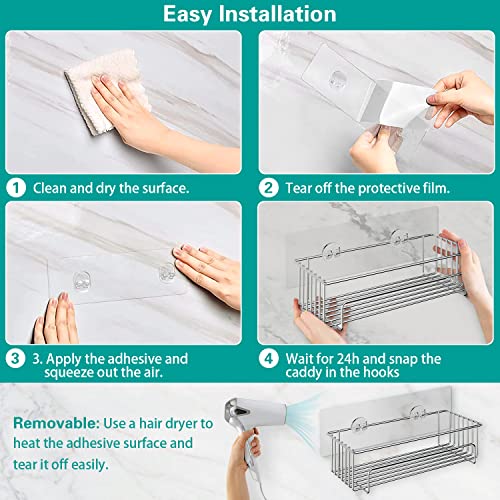 Easy Installation

1 Clean and dry the surface.

2 Tear off the protective film.

3 3. Apply the adhesive and squeeze out the air.

4 Wait for 24h and snap the caddy in the hooks

Removable: Use a hair dryer to heat the adhesive surface and tear it off easily.