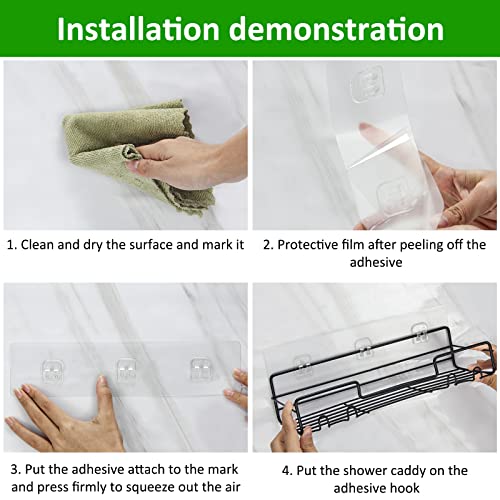 Installation demonstration

1. Clean and dry the surface and mark it

2. Protective film after peeling off the adhesive

3. Put the adhesive attach to the mark and press firmly to squeeze out the air

4. Put the shower caddy on the adhesive hook