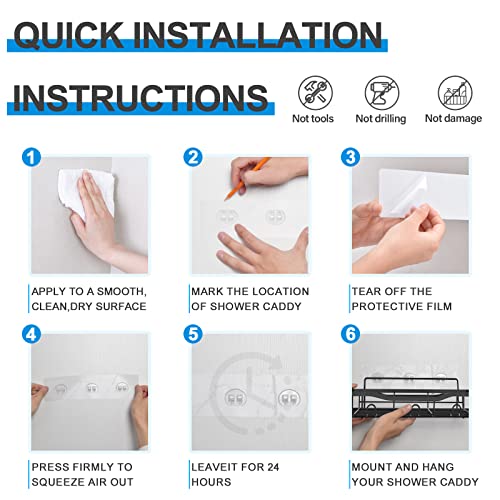 QUICK INSTALLATION

INSTRUCTIONS

Not tools

Not drilling

Not damage

1

APPLY TO A SMOOTH, CLEAN,DRY SURFACE

2

MARK THE LOCATION OF SHOWER CADDY

3

TEAR OFF THE PROTECTIVE FILM

4

PRESS FIRMLY TO SQUEEZE AIR OUT

5

LEAVEIT FOR 24 HOURS

6

MOUNT AND HANG YOUR SHOWER CADDY