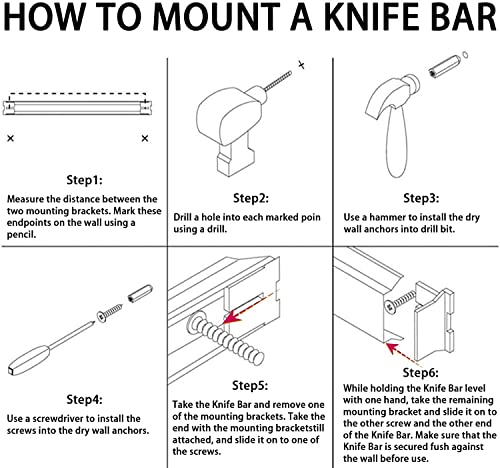 HOW TO MOUNT A KNIFE BAR

Step1:
Measure the distance between the two mounting brackets. Mark these endpoints on the wall using a pencil.

Step2:
Drill a hole into each marked poin using a drill.

Step3:
Use a hammer to install the dry wall anchors into drill bit.

Step4:
Use a screwdriver to install the screws into the dry wall anchors.

Step5:
Take the Knife Bar and remove one of the mounting brackets. Take the end with the mounting bracketstill attached, and slide it on to one of the screws.

Step6:
While holding the Knife Bar level with one hand, take the remaining mounting bracket and slide it on to the other screw and the other end of the Knife Bar. Make sure that the Knife Bar is secured fush against the wall before use.