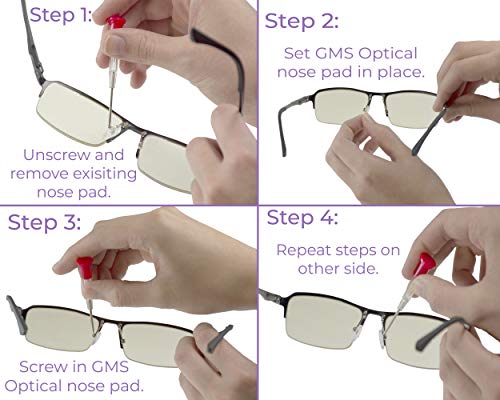 Step 1:

Unscrew and remove exisiting nose pad.

Step 2:

Set GMS Optical nose pad in place.

Step 3:

Screw in GMS Optical nose pad.

Step 4:

Repeat steps on other side.