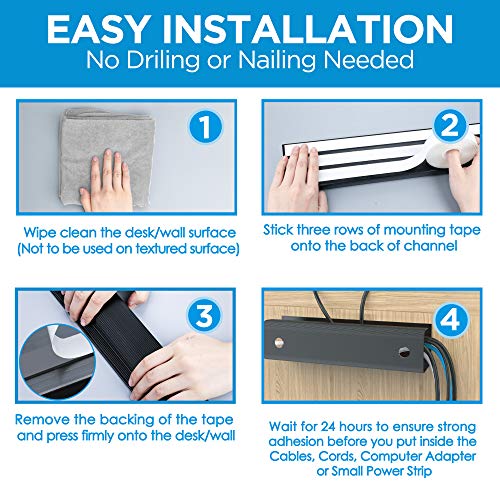 EASY INSTALLATION
No Driling or Nailing Needed

1

Wipe clean the desk/wall surface (Not to be used on textured surface)

2

Stick three rows of mounting tape onto the back of channel

3

Remove the backing of the tape and press firmly onto the desk/wall

4

Wait for 24 hours to ensure strong adhesion before you put inside the Cables, Cords, Computer Adapter or Small Power Strip