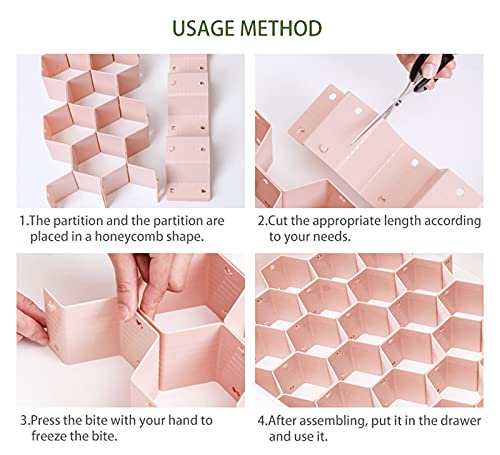 USAGE METHOD

1.The partition and the partition are placed in a honeycomb shape.

2.Cut the appropriate length according to your needs.

3.Press the bite with your hand to freeze the bite.

4.After assembling, put it in the drawer and use it.