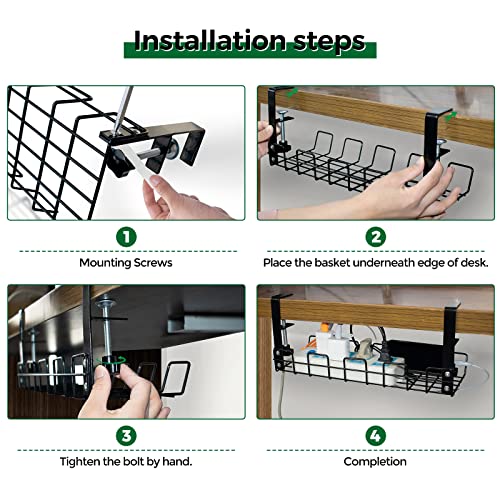 Installation steps

1

Mounting Screws

2

Place the basket underneath edge of desk.

3

Tighten the bolt by hand.

4

Completion