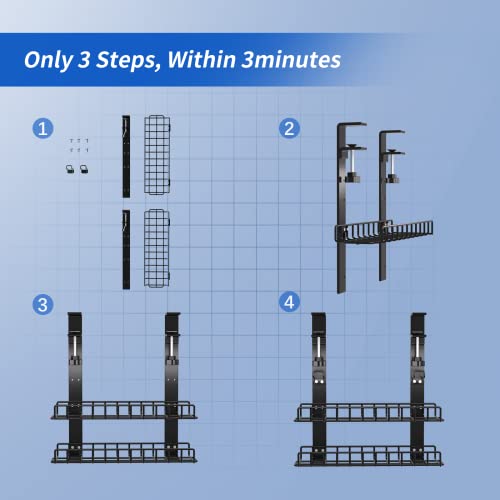 Only 3 Steps, Within 3minutes

1

2

3

4