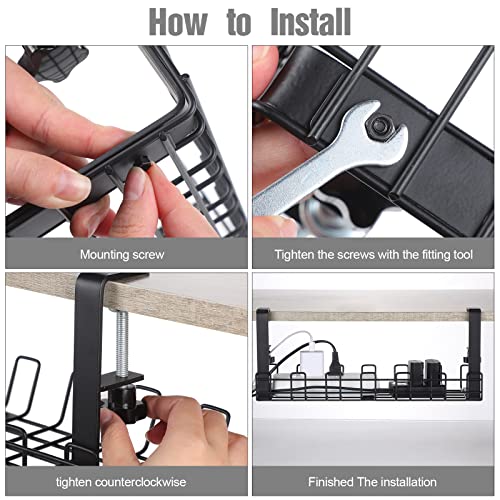 How to Install

Mounting screw

Tighten the screws with the fitting tool

tighten counterclockwise

Finished The installation