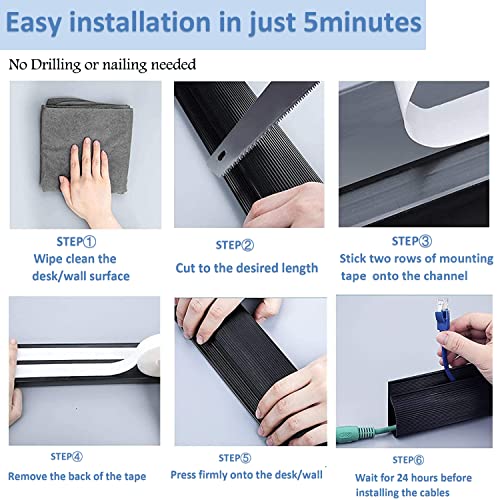 Easy installation in just 5minutes

No Drilling or nailing needed

STEP①
Wipe clean the desk/wall surface

STEP②
Cut to the desired length

STEP③
Stick two rows of mounting tape onto the channel

STEP④
Remove the back of the tape

STEP⑤
Press firmly onto the desk/wall

STEP⑥
Wait for 24 hours before installing the cables