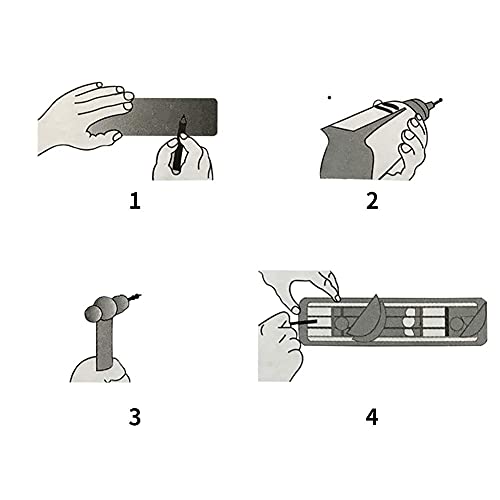 1

2

3

4