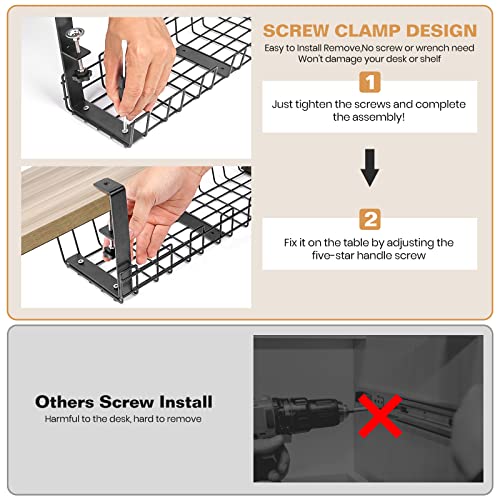 SCREW CLAMP DESIGN

Easy to Install Remove,No screw or wrench need
Won't damage your desk or shelf

1

Just tighten the screws and complete the assembly!

2

Fix it on the table by adjusting the five-star handle screw

Others Screw Install

Harmful to the desk, hard to remove