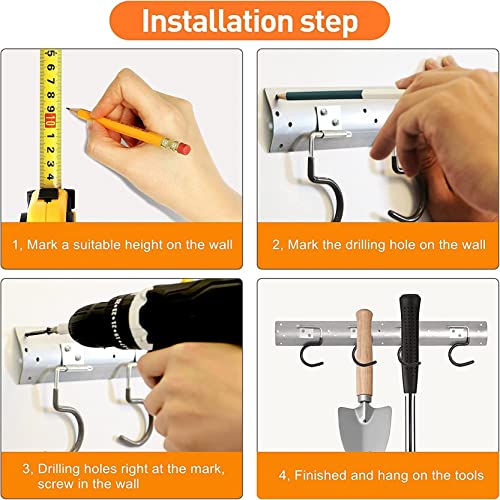 Installation step

5 6 7 8 9 10 1 2 3 4

1, Mark a suitable height on the wall

2, Mark the drilling hole on the wall

3, Drilling holes right at the mark, screw in the wall

4, Finished and hang on the tools