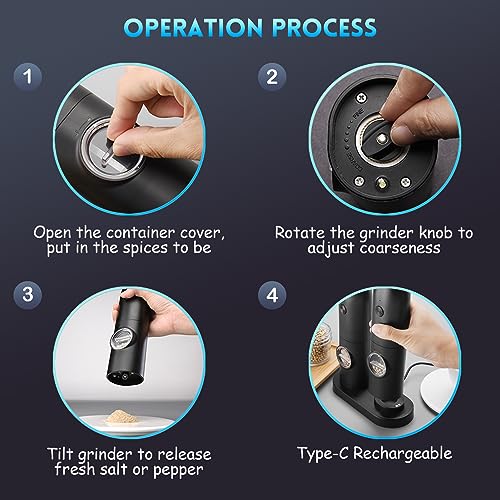 OPERATION PROCESS

1

Open the container cover, put in the spices to be

2

FINE

COARSE

Rotate the grinder knob to adjust coarseness

3

Tilt grinder to release fresh salt or pepper

4

Type-C Rechargeable