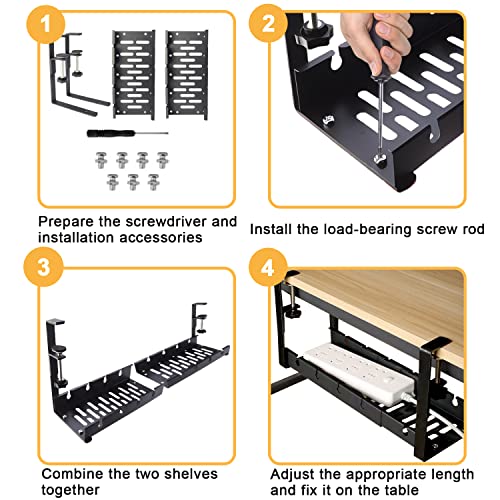 1

Prepare the screwdriver and installation accessories

2

Install the load-bearing screw rod

3

Combine the two shelves together

4

Adjust the appropriate length and fix it on the table